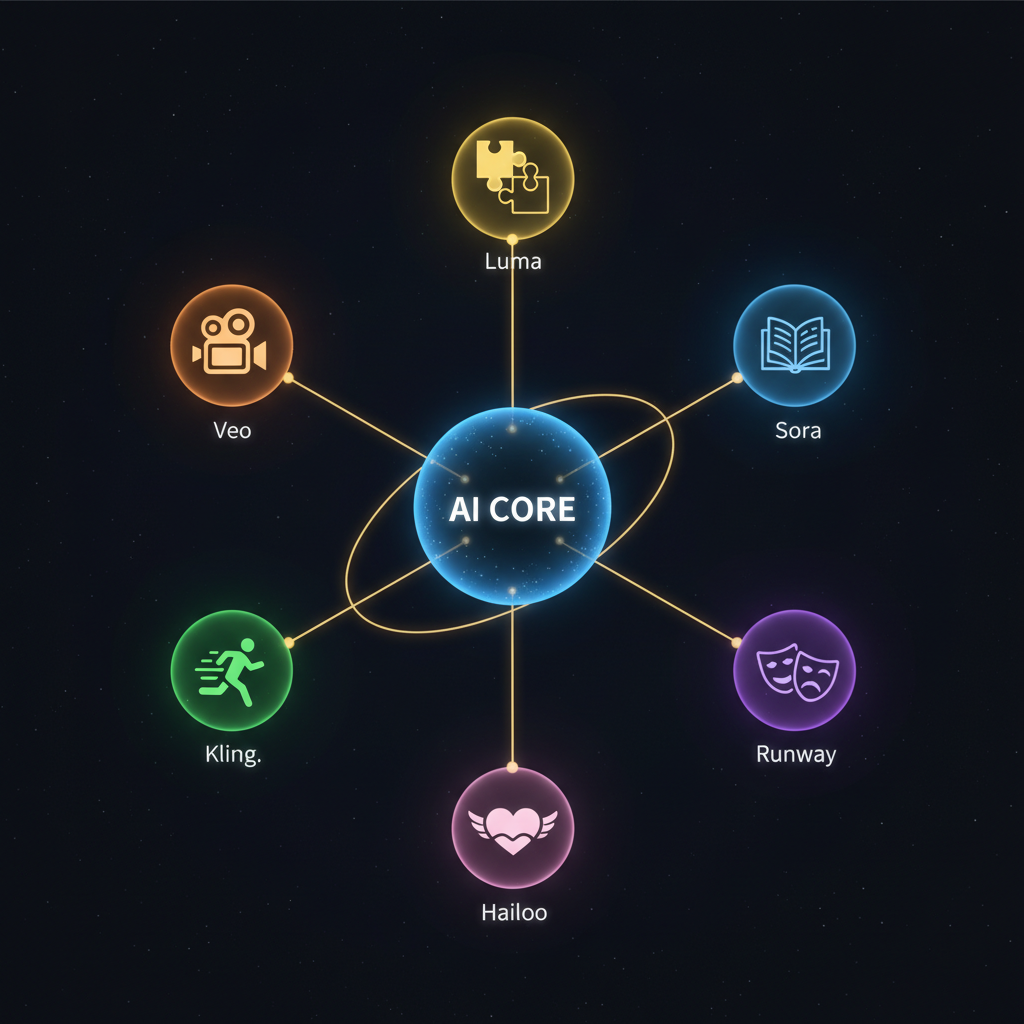 Luma

Veo

Sora

AI CORE

Kling.

Runway

Hailoo