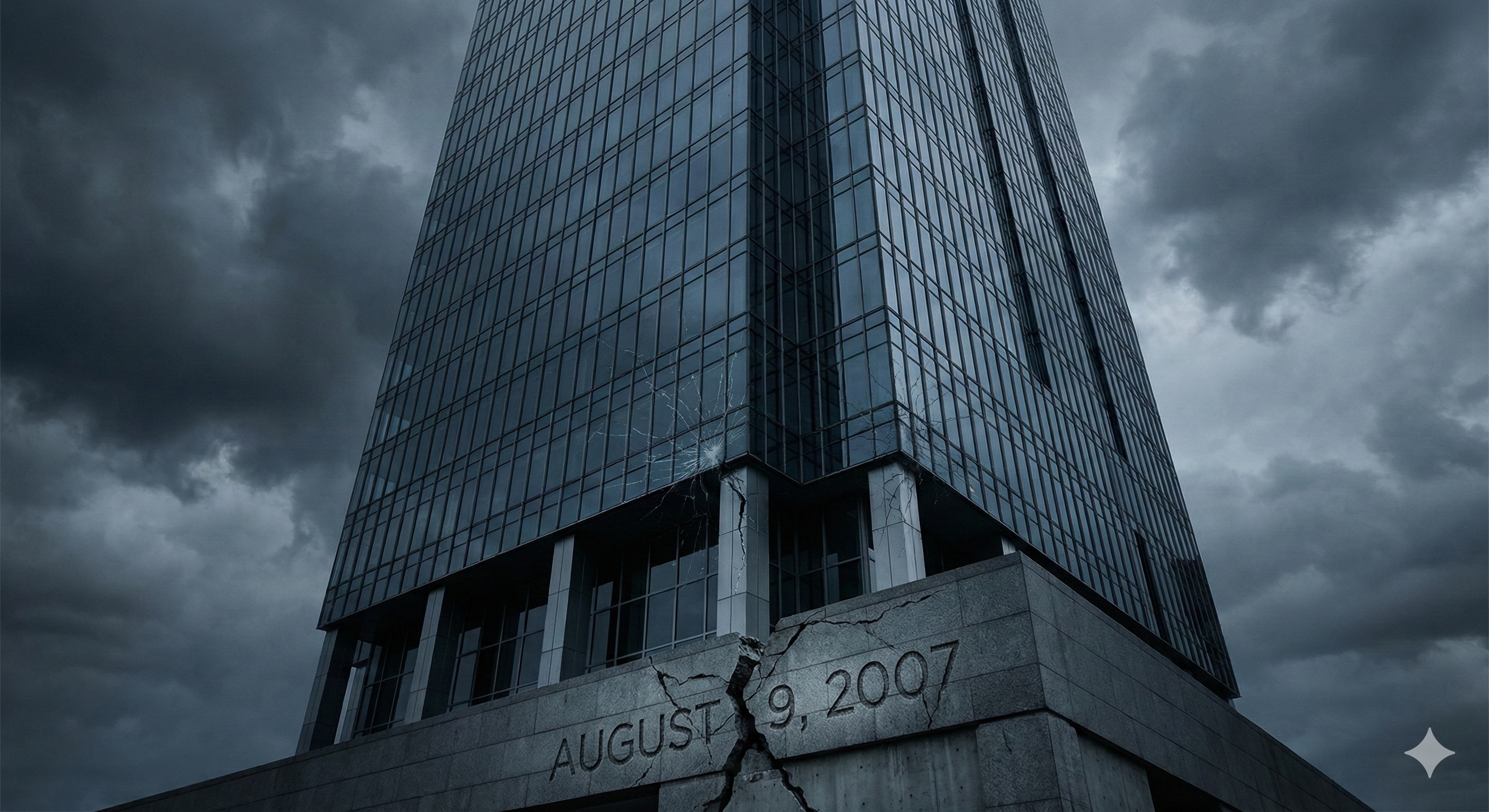 AUGUST 9, 2007