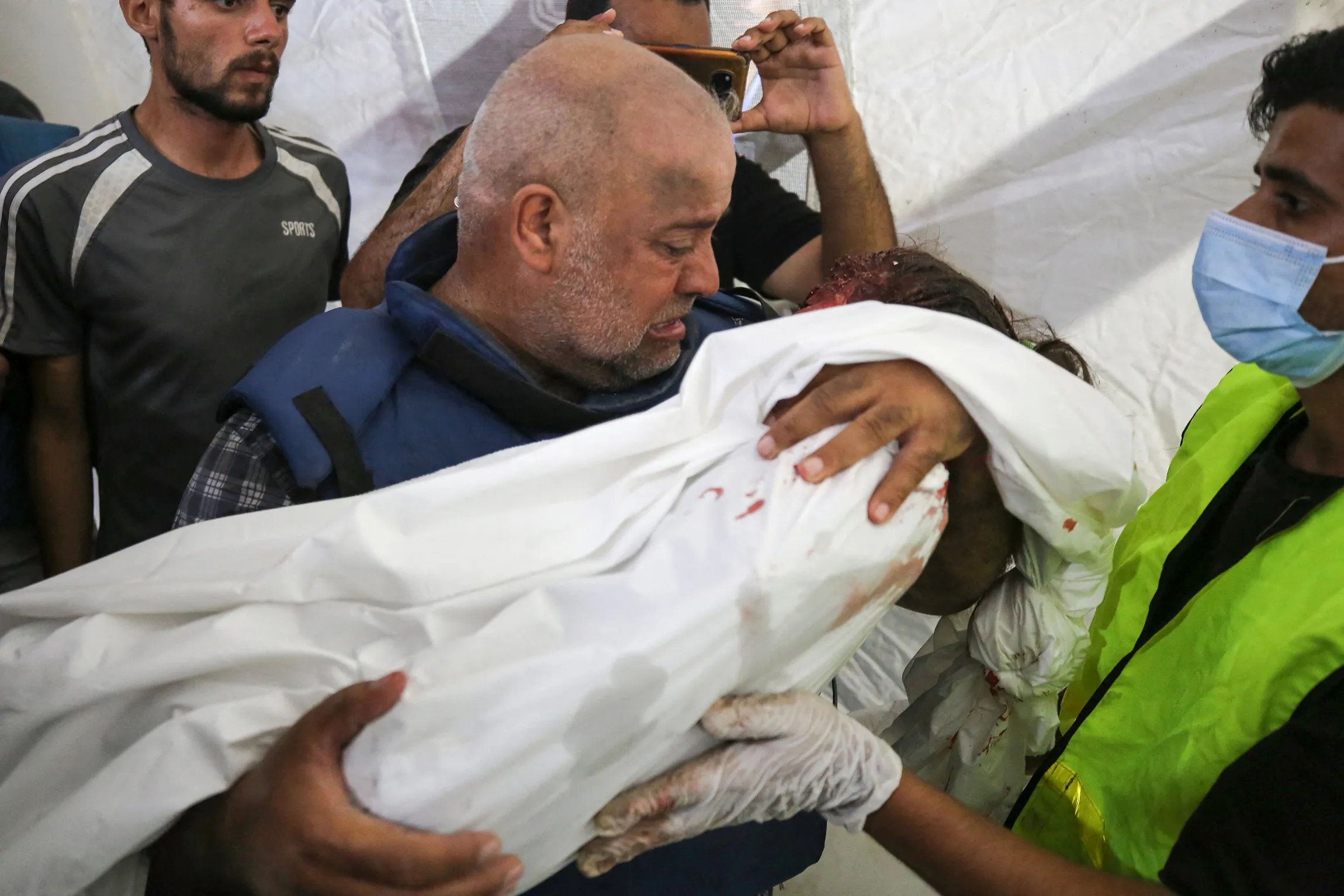 SPORTS