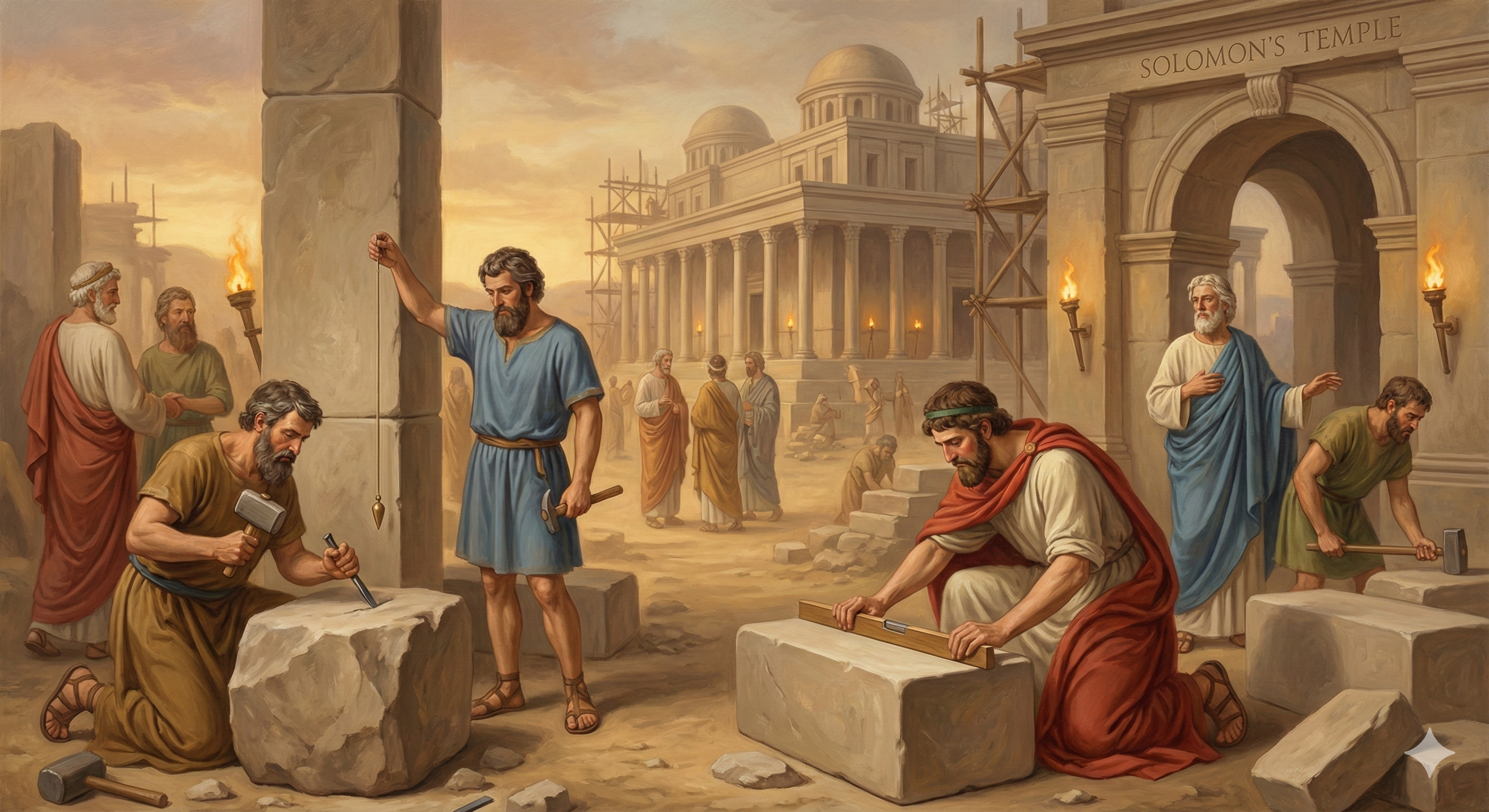 SOLOMON'S TEMPLE