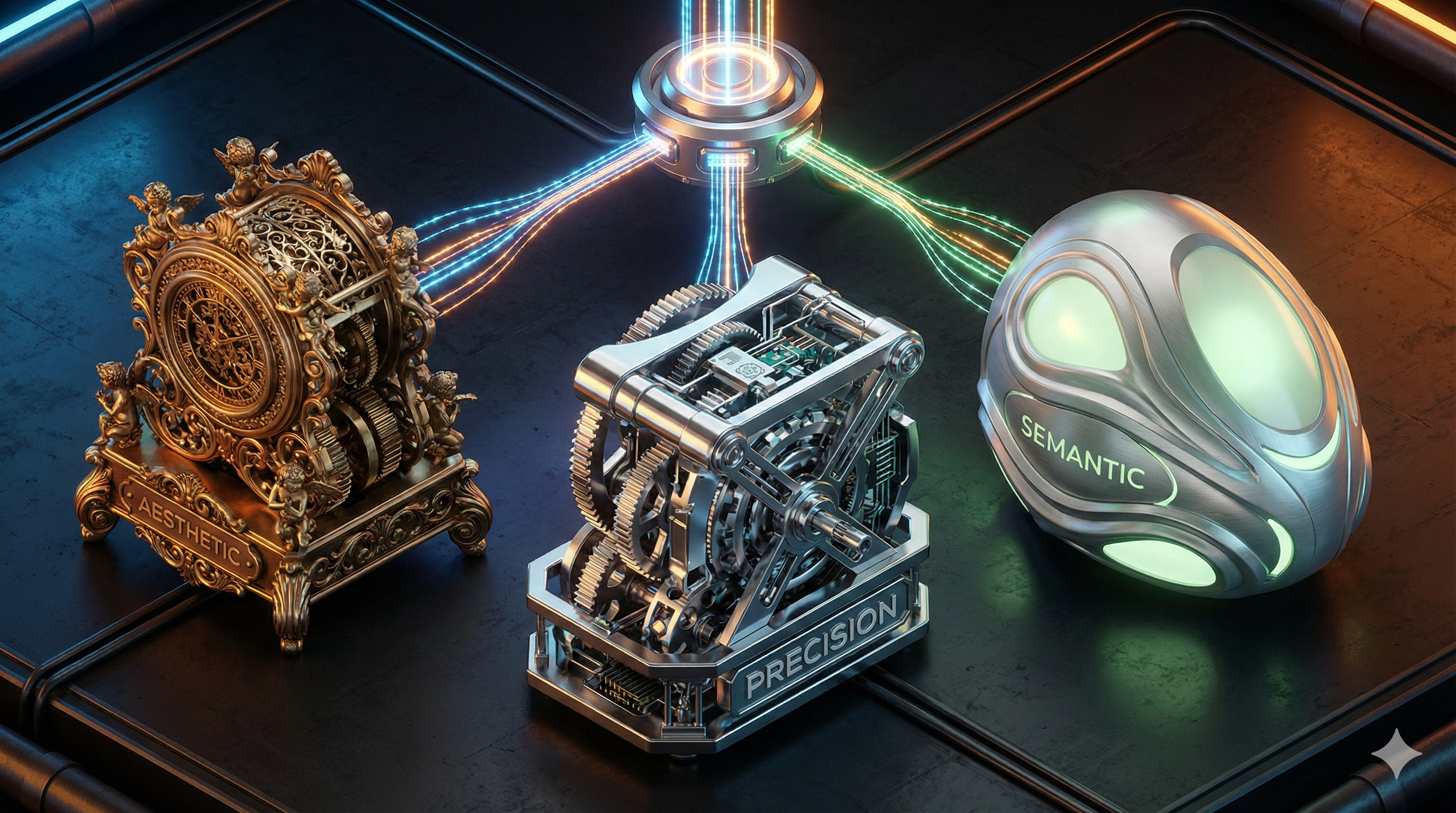 AESTHETIC

PRECISION

SEMANTIC